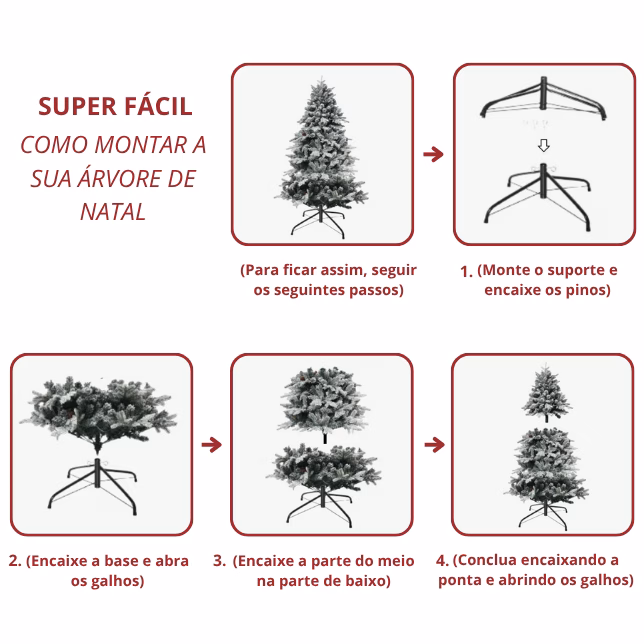 SUPER FÁCIL

COMO MONTAR A SUA ÁRVORE DE NATAL

(Para ficar assim, seguir os seguintes passos)

1. (Monte o suporte e encaixe os pinos)

2. (Encaixe a base e abra os galhos)

3. (Encaixe a parte do meio na parte de baixo)

4. (Conclua encaixando a ponta e abrindo os galhos)