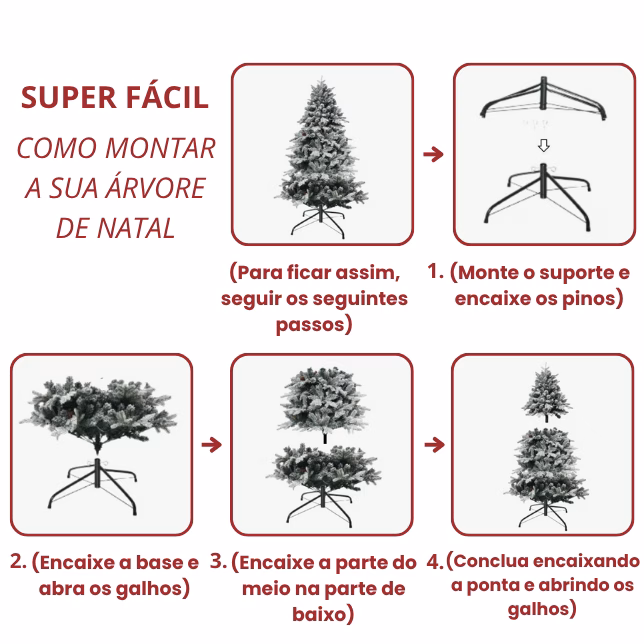 SUPER FÁCIL

COMO MONTAR A SUA ÁRVORE DE NATAL

(Para ficar assim, seguir os seguintes passos)

1. (Monte o suporte e encaixe os pinos)

2. (Encaixe a base e abra os galhos)

3. (Encaixe a parte do meio na parte de baixo)

4. (Conclua encaixando a ponta e abrindo os galhos)