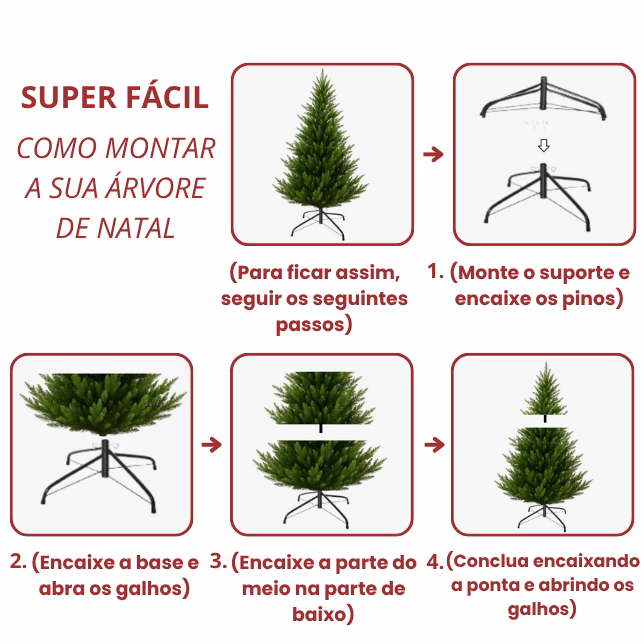 SUPER FÁCIL

COMO MONTAR A SUA ÁRVORE DE NATAL

(Para ficar assim, seguir os seguintes passos)

1. (Monte o suporte e encaixe os pinos)

2. (Encaixe a base e abra os galhos)

3. (Encaixe a parte do meio na parte de baixo)

4. (Conclua encaixando a ponta e abrindo os galhos)