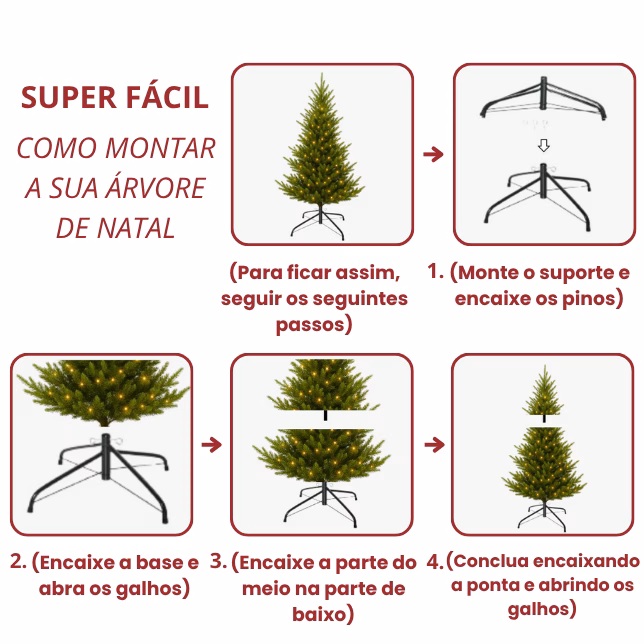 SUPER FÁCIL

COMO MONTAR A SUA ÁRVORE DE NATAL

(Para ficar assim, seguir os seguintes passos)

1. (Monte o suporte e encaixe os pinos)

2. (Encaixe a base e abra os galhos)

3. (Encaixe a parte do meio na parte de baixo)

4. (Conclua encaixando a ponta e abrindo os galhos)