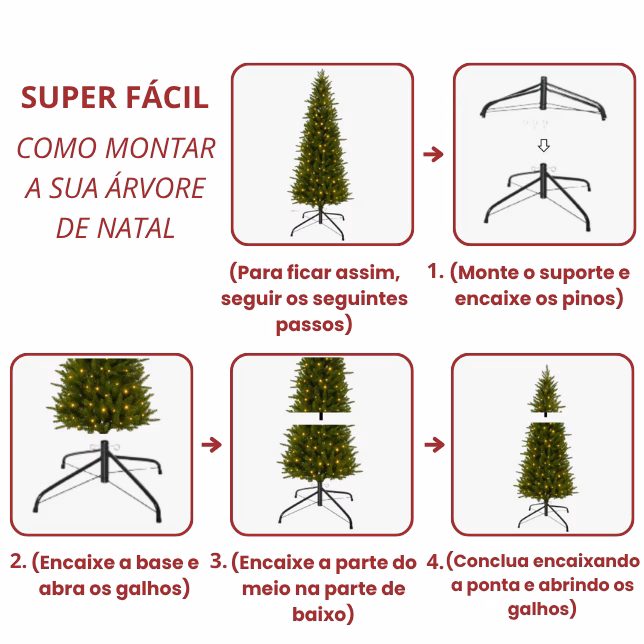 SUPER FÁCIL

COMO MONTAR A SUA ÁRVORE DE NATAL

(Para ficar assim, seguir os seguintes passos)

1. (Monte o suporte e encaixe os pinos)

2. (Encaixe a base e abra os galhos)

3. (Encaixe a parte do meio na parte de baixo)

4. (Conclua encaixando a ponta e abrindo os galhos)