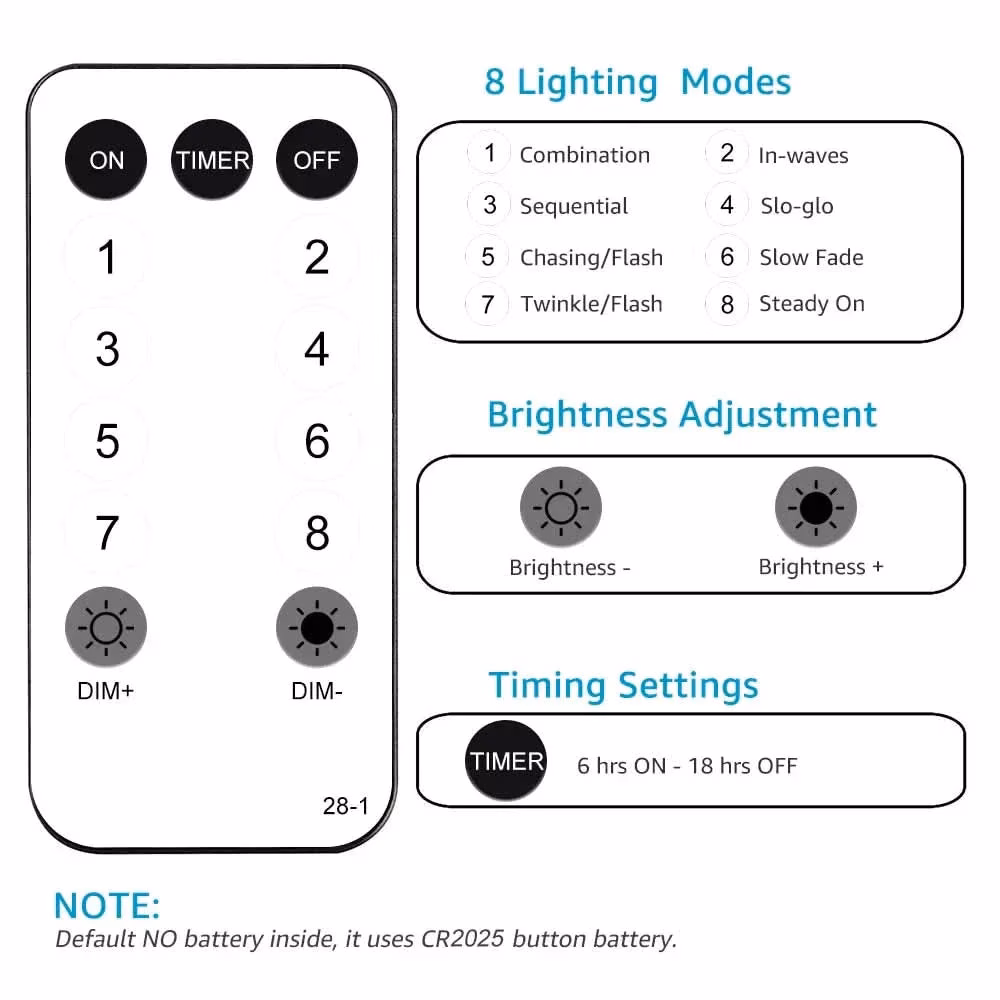 ON TIMER OFF

1 2

3 4

5 6

7 8

DIM+ DIM-

28-1

8 Lighting Modes

1 Combination
2 In-waves
3 Sequential
4 Slo-glo
5 Chasing/Flash
6 Slow Fade
7 Twinkle/Flash
8 Steady On

Brightness Adjustment

Brightness -
Brightness +

Timing Settings

TIMER 6 hrs ON - 18 hrs OFF

NOTE:
Default NO battery inside, it uses CR2025 button battery.